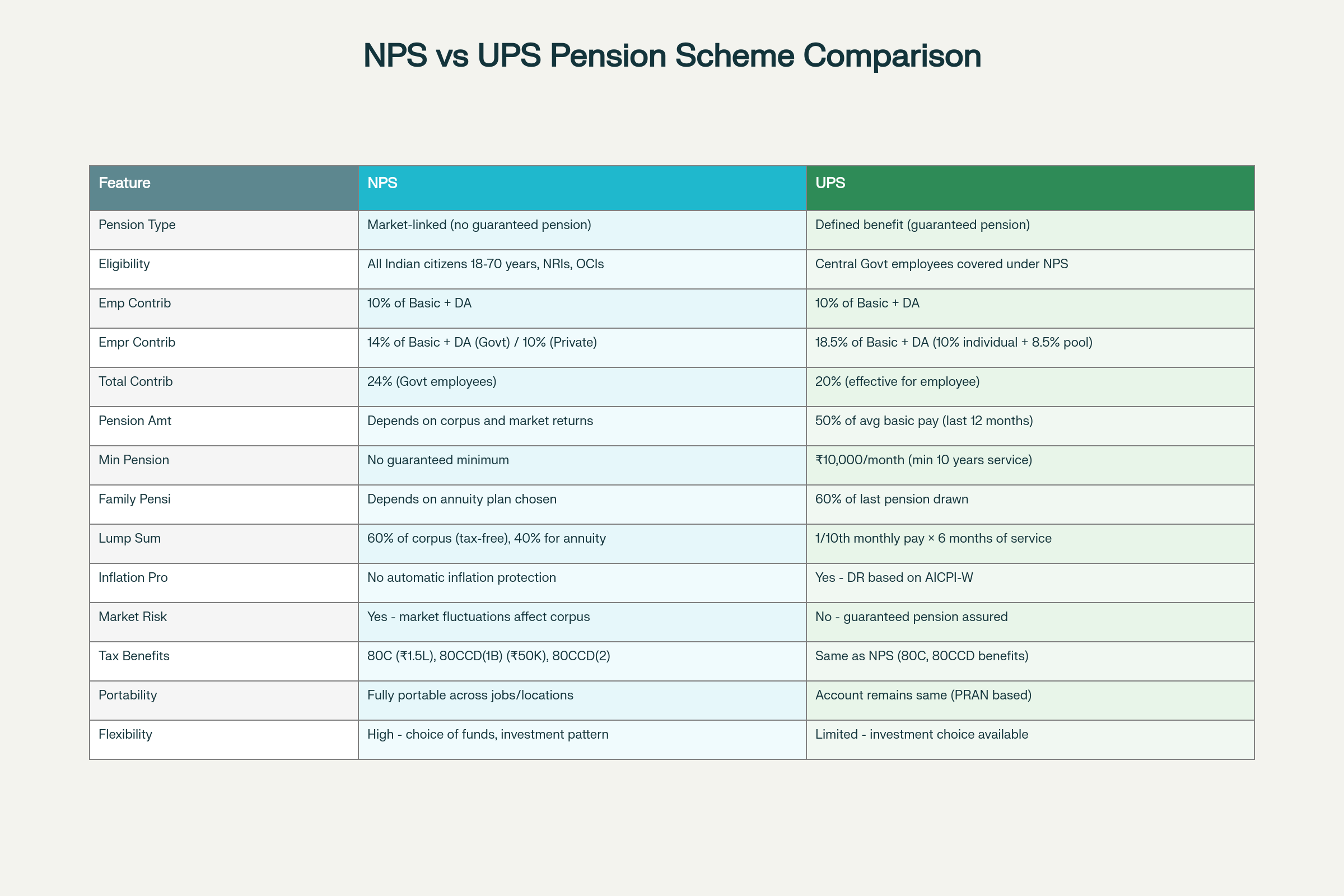 NPS vs UPS Pension Scheme Comparison

| Feature | NPS | UPS |
|---|---|---|
| Pension Type | Market-linked (no guaranteed pension) | Defined benefit (guaranteed pension) |
| Eligibility | All Indian citizens 18-70 years, NRIs, OCIs | Central Govt employees covered under NPS |
| Emp Contrib | 10% of Basic + DA | 10% of Basic + DA |
| Empr Contrib | 14% of Basic + DA (Govt) / 10% (Private) | 18.5% of Basic + DA (10% individual + 8.5% pool) |
| Total Contrib | 24% (Govt employees) | 20% (effective for employee) |
| Pension Amt | Depends on corpus and market returns | 50% of avg basic pay (last 12 months) |
| Min Pension | No guaranteed minimum | ₹10,000/month (min 10 years service) |
| Family Pensi | Depends on annuity plan chosen | 60% of last pension drawn |
| Lump Sum | 60% of corpus (tax-free), 40% for annuity | 1/10th monthly pay × 6 months of service |
| Inflation Pro | No automatic inflation protection | Yes - DR based on AICPI-W |
| Market Risk | Yes - market fluctuations affect corpus | No - guaranteed pension assured |
| Tax Benefits | 80C (₹1.5L), 80CCD(1B) (₹50K), 80CCD(2) | Same as NPS (80C, 80CCD benefits) |
| Portability | Fully portable across jobs/locations | Account remains same (PRAN based) |
| Flexibility | High - choice of funds, investment pattern | Limited - investment choice available |